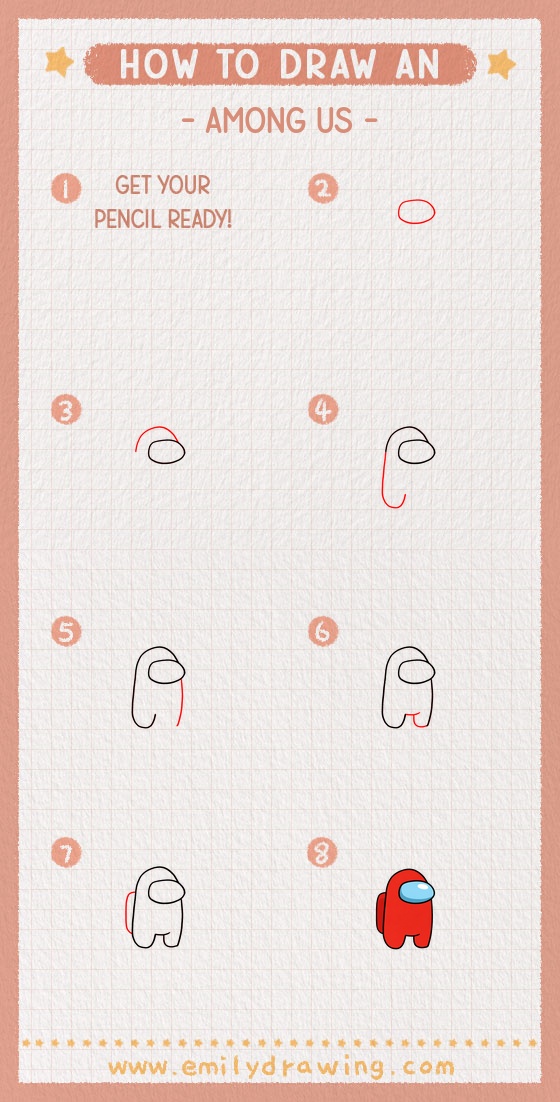 HOW TO DRAW AN

- AMONG US -

1 GET YOUR PENCIL READY!

2

3

4

5

6

7

8

www.emilydrawing.com